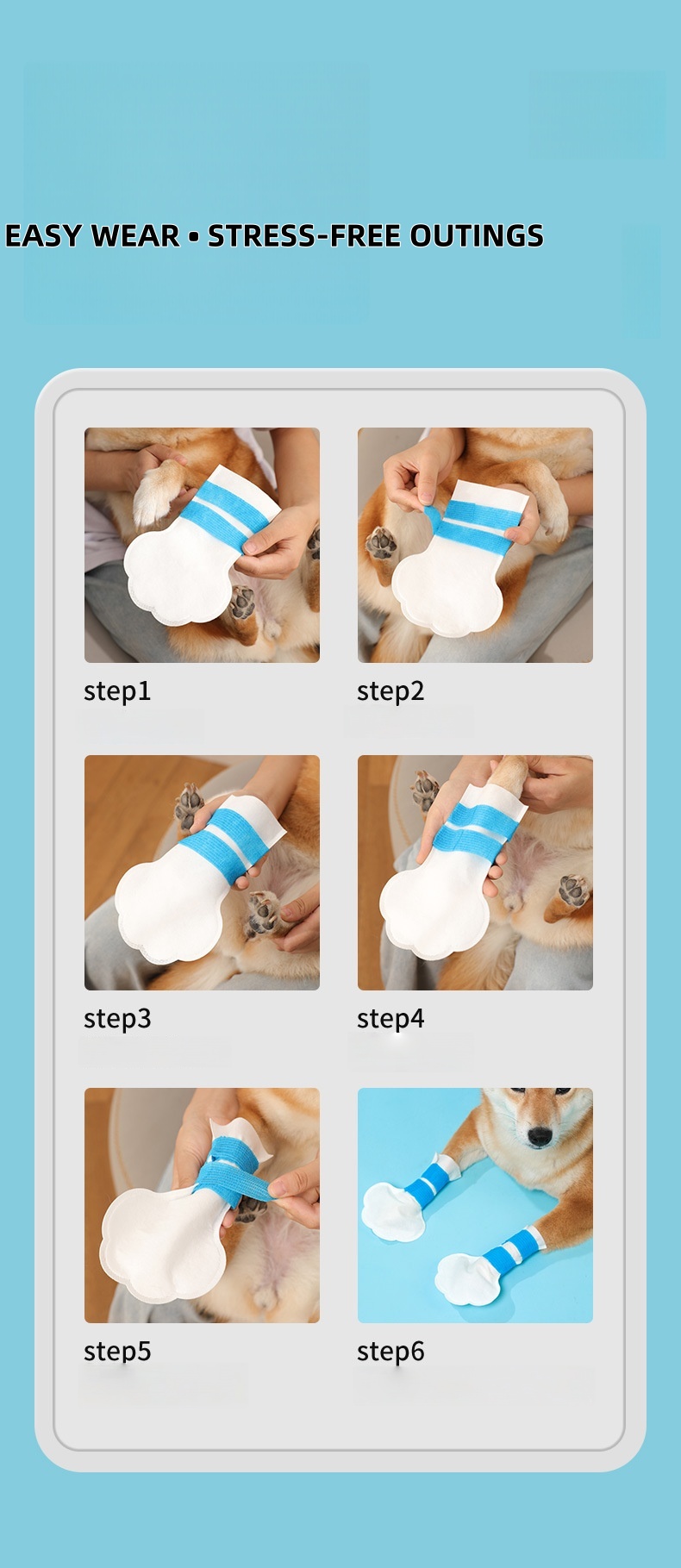 EASY WEAR • STRESS-FREE OUTINGS

step1

step2

step3

step4

step5

step6