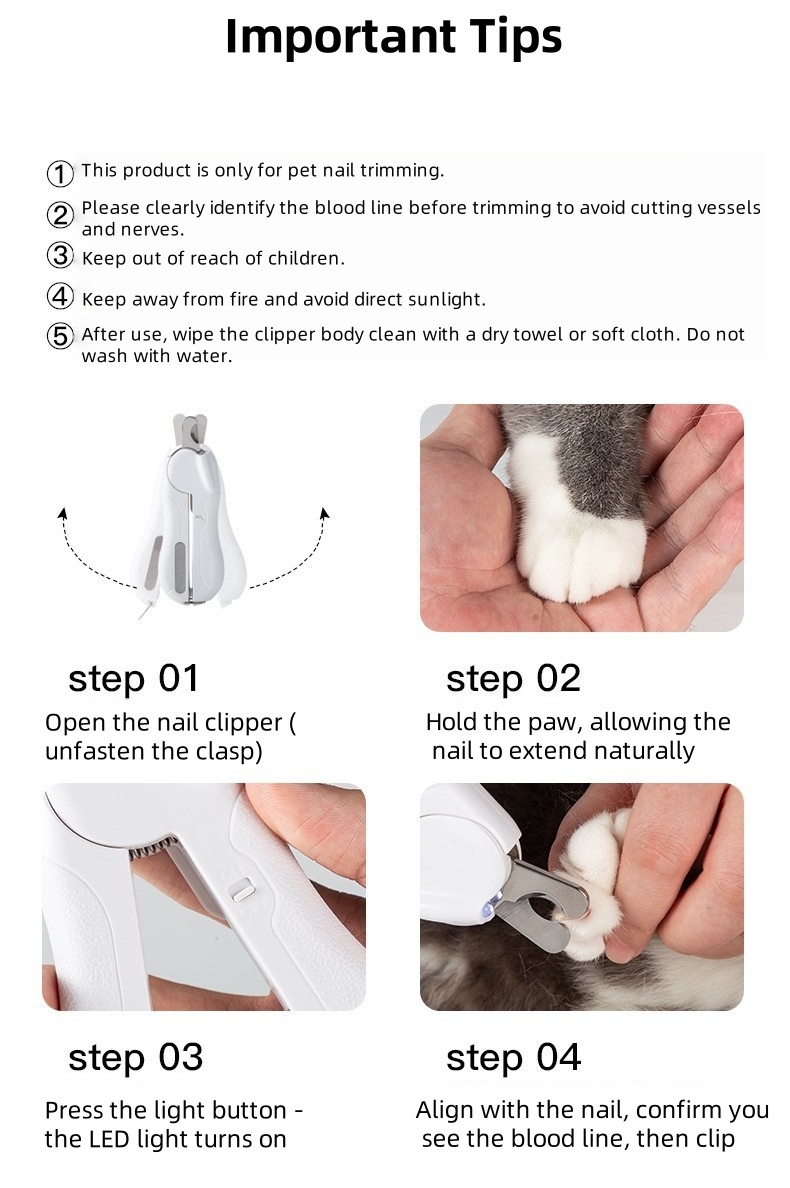 Important Tips

① This product is only for pet nail trimming.

② Please clearly identify the blood line before trimming to avoid cutting vessels and nerves.

③ Keep out of reach of children.

④ Keep away from fire and avoid direct sunlight.

⑤ After use, wipe the clipper body clean with a dry towel or soft cloth. Do not wash with water.

step 01

Open the nail clipper ( unfasten the clasp)

step 02

Hold the paw, allowing the nail to extend naturally

step 03

Press the light button - the LED light turns on

step 04

Align with the nail, confirm you see the blood line, then clip